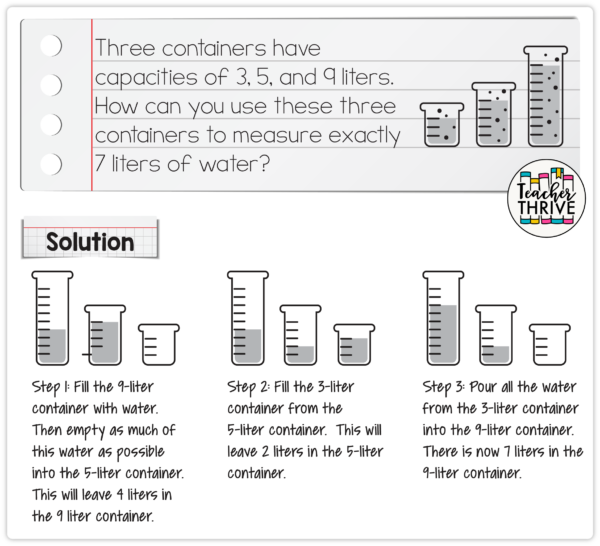 Three containers have capacities of 3, 5, and 9 liters. How can you use these three containers to measure exactly 7 liters of water?

Teacher THRIVE

Solution

Step 1: Fill the 9-liter container with water. Then empty as much of this water as possible into the 5-liter container. This will leave 4 liters in the 9 liter container.

Step 2: Fill the 3-liter container from the 5-liter container. This will leave 2 liters in the 5-liter container.

Step 3: Pour all the water from the 3-liter container into the 9-liter container. There is now 7 liters in the 9-liter container.