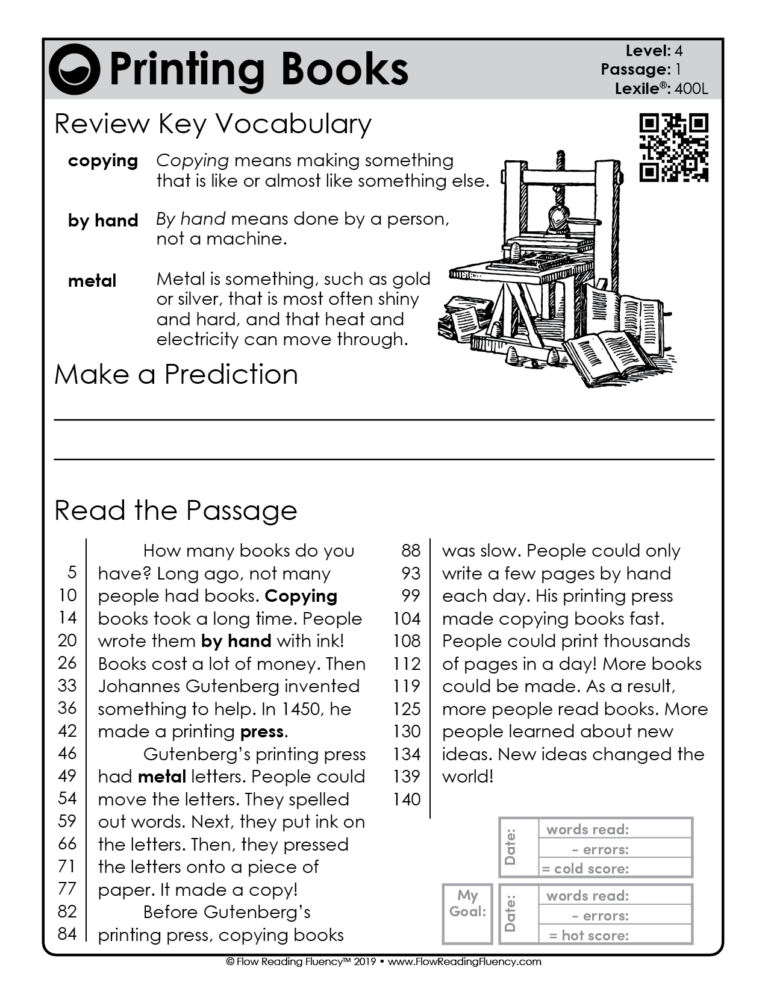 Printing Books

Level: 4
Passage: 1
Lexile®: 400L

Review Key Vocabulary

copying Copying means making something that is like or almost like something else.

by hand By hand means done by a person, not a machine.

metal Metal is something, such as gold or silver, that is most often shiny and hard, and that heat and electricity can move through.

Make a Prediction

Read the Passage

How many books do you
5 have? Long ago, not many
10 people had books. Copying
14 books took a long time. People
20 wrote them by hand with ink!
26 Books cost a lot of money. Then
33 Johannes Gutenberg invented
36 something to help. In 1450, he
42 made a printing press.
46 Gutenberg's printing press
49 had metal letters. People could
54 move the letters. They spelled
59 out words. Next, they put ink on
66 the letters. Then, they pressed
71 the letters onto a piece of
77 paper. It made a copy!
82 Before Gutenberg's
84 printing press, copying books
88 was slow. People could only
93 write a few pages by hand
99 each day. His printing press
104 made copying books fast.
108 People could print thousands
112 of pages in a day! More books
119 could be made. As a result,
125 more people read books. More
130 people learned about new
134 ideas. New ideas changed the
139 world!
140

Date: words read:
- errors:
= cold score:

My Goal: Date: words read:
- errors:
= hot score:

© Flow Reading Fluency™ 2019 • www.FlowReadingFluency.com